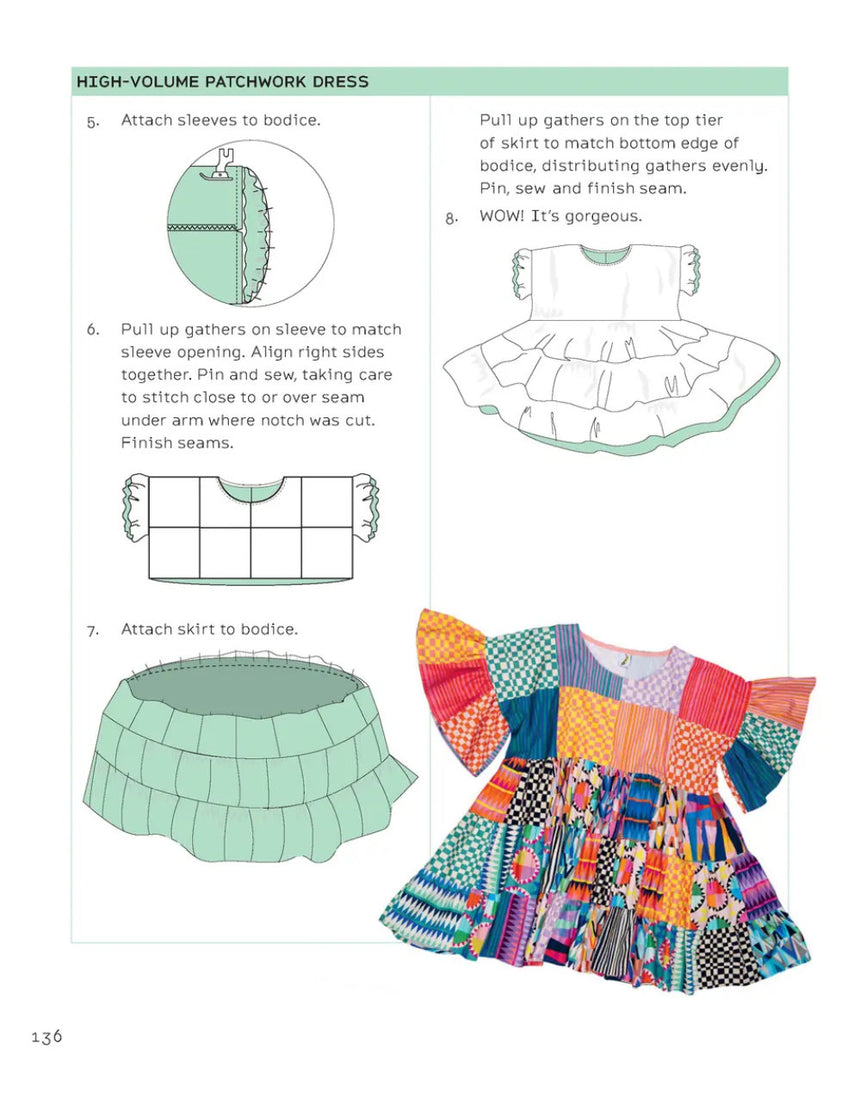 HIGH-VOLUME PATCHWORK DRESS

5. Attach sleeves to bodice.

6. Pull up gathers on sleeve to match sleeve opening. Align right sides together. Pin and sew, taking care to stitch close to or over seam under arm where notch was cut. Finish seams.

7. Attach skirt to bodice.

Pull up gathers on the top tier of skirt to match bottom edge of bodice, distributing gathers evenly. Pin, sew and finish seam.

8. WOW! It's gorgeous.

136