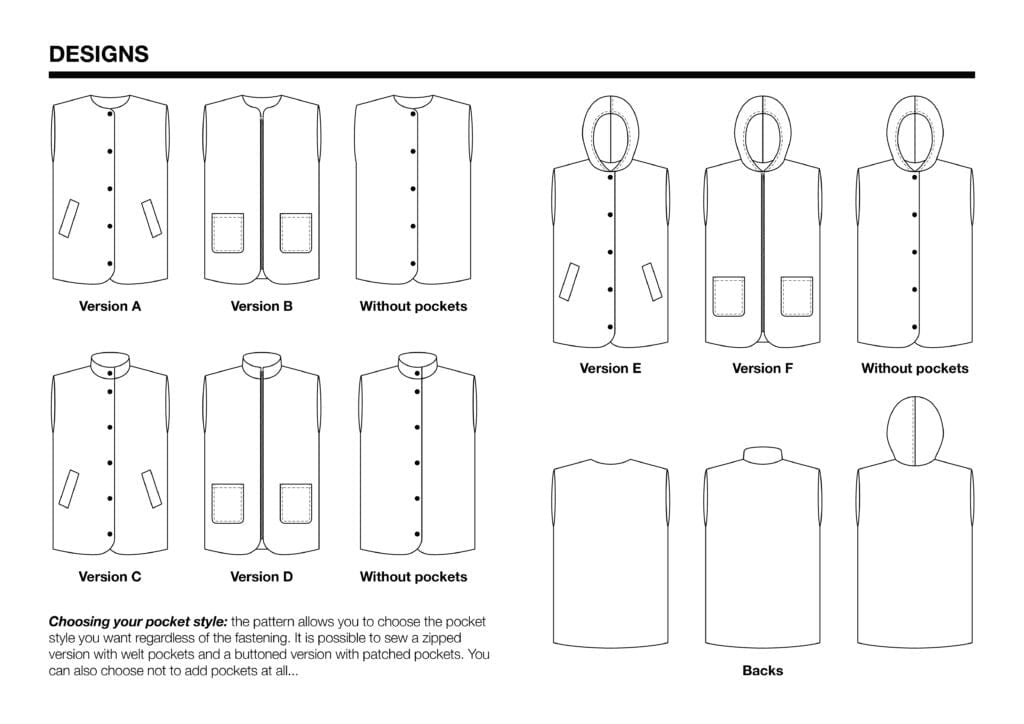 DESIGNS

Version A

Version B

Without pockets

Version C

Version D

Without pockets

Choosing your pocket style: the pattern allows you to choose the pocket style you want regardless of the fastening. It is possible to sew a zipped version with welt pockets and a buttoned version with patched pockets. You can also choose not to add pockets at all...

Version E

Version F

Without pockets

Backs