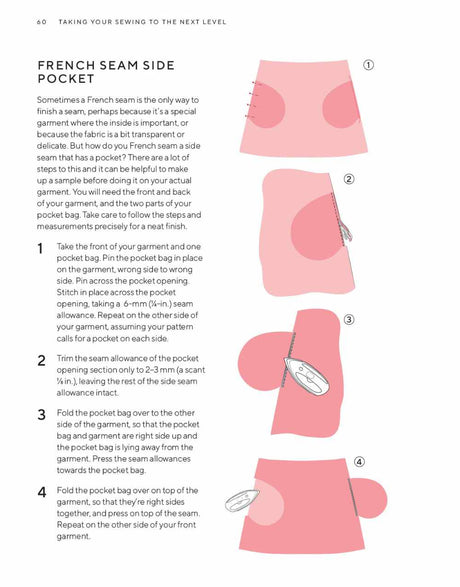 60 TAKING YOUR SEWING TO THE NEXT LEVEL

FRENCH SEAM SIDE POCKET

Sometimes a French seam is the only way to finish a seam, perhaps because it's a special garment where the inside is important, or because the fabric is a bit transparent or delicate. But how do you French seam a side seam that has a pocket? There are a lot of steps to this and it can be helpful to make up a sample before doing it on your actual garment. You will need the front and back of your garment, and the two parts of your pocket bag. Take care to follow the steps and measurements precisely for a neat finish.

1 Take the front of your garment and one pocket bag. Pin the pocket bag in place on the garment, wrong side to wrong side. Pin across the pocket opening. Stitch in place across the pocket opening, taking a 6-mm (¼-in.) seam allowance. Repeat on the other side of your garment, assuming your pattern calls for a pocket on each side.

2 Trim the seam allowance of the pocket opening section only to 2–3 mm (a scant ⅛ in.), leaving the rest of the side seam allowance intact.

3 Fold the pocket bag over to the other side of the garment, so that the pocket bag and garment are right side up and the pocket bag is lying away from the garment. Press the seam allowances towards the pocket bag.

4 Fold the pocket bag over on top of the garment, so that they're right sides together, and press on top of the seam. Repeat on the other side of your front garment.

①

②

③

④